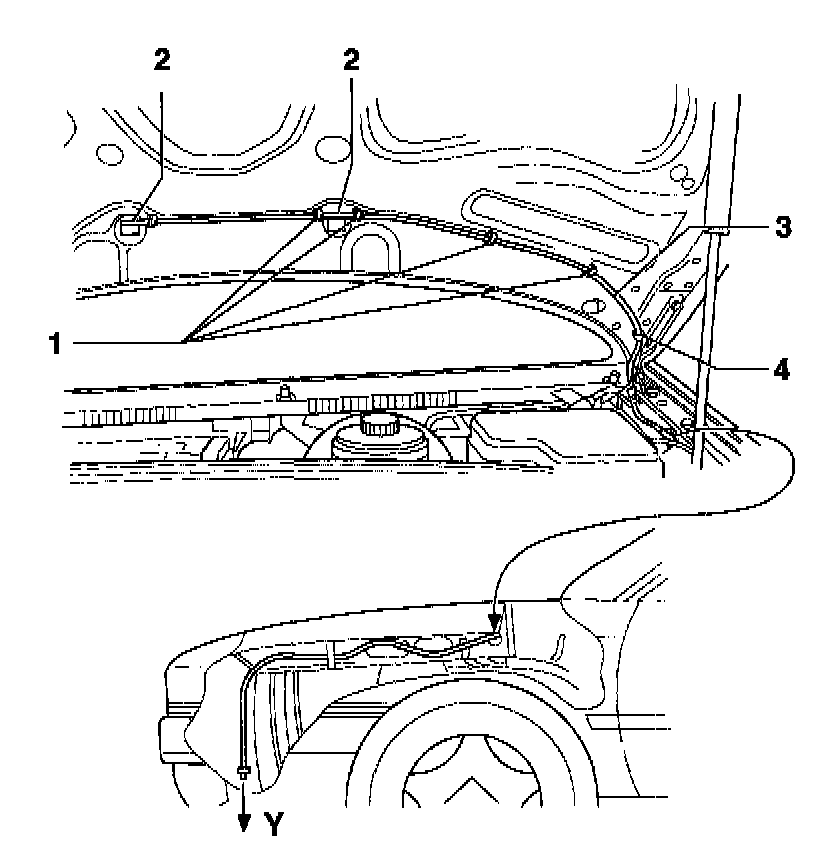 2
2
3
1
4
Y