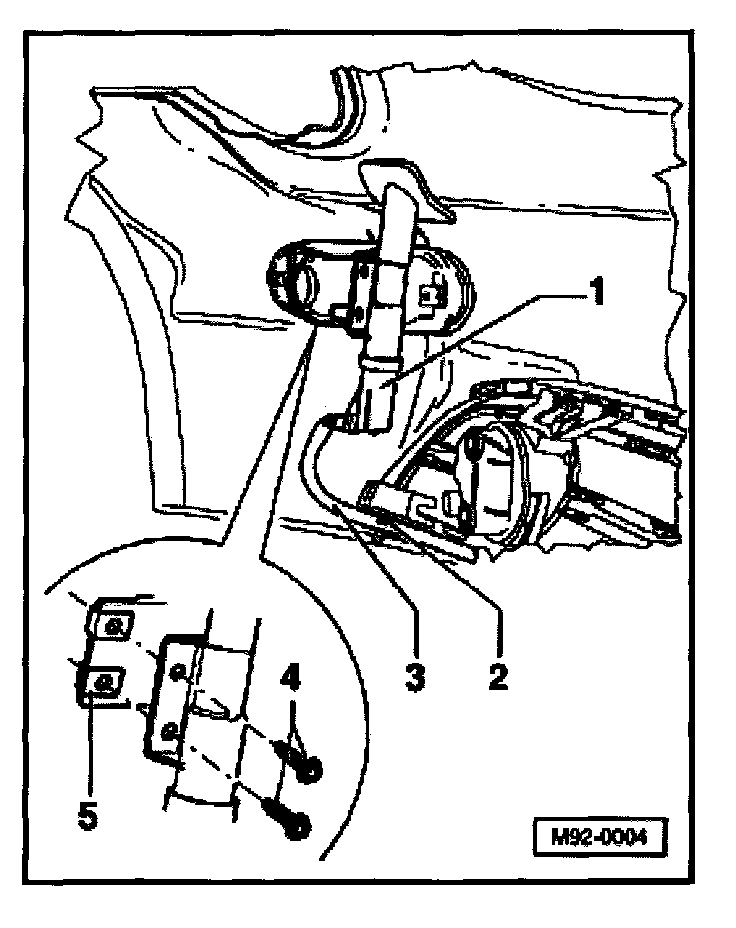 1
3
2
4
5
M92-0004