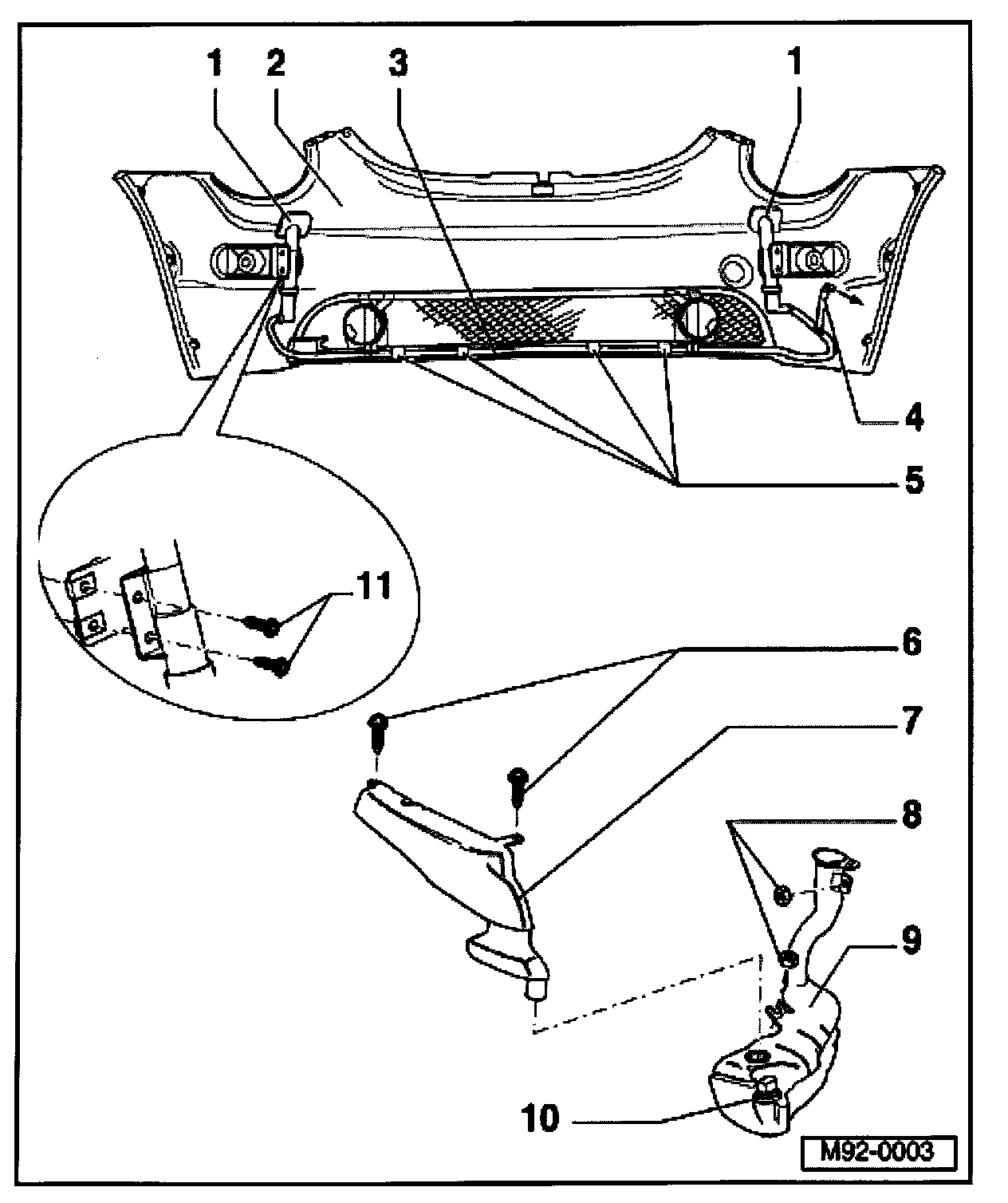 1
2
3
1
4
5
11
6
7
8
9
10
M92-0003