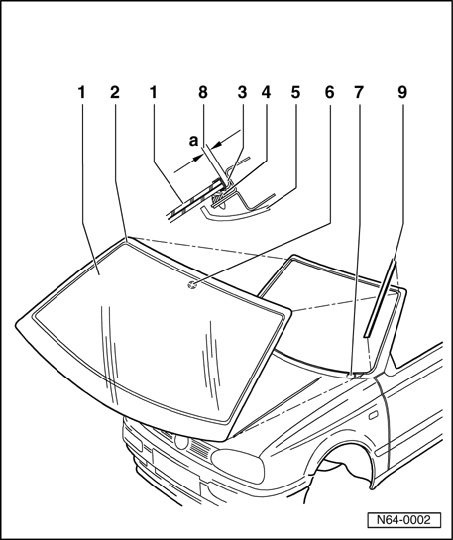 1 2 1 8 3 4 5 6 7 9

a

N64-0002