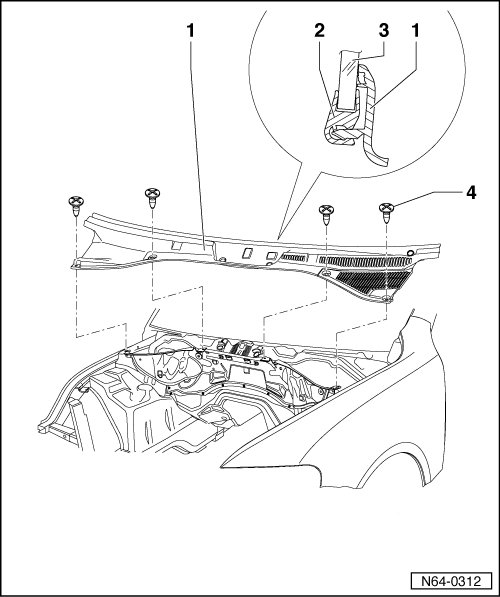 1
2
3
1
4
N64-0312