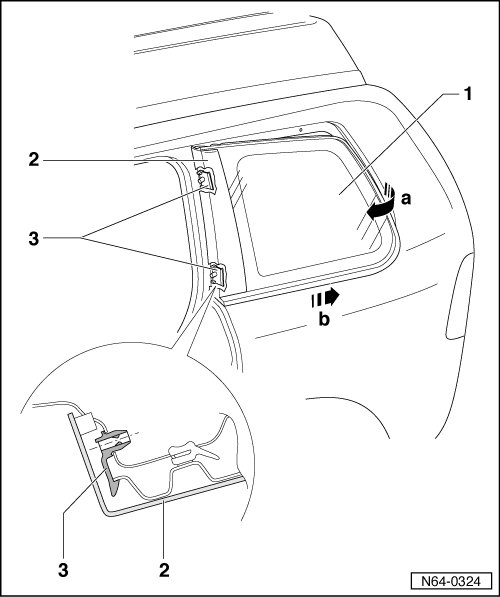 1
2
a
3
b
3
2
N64-0324