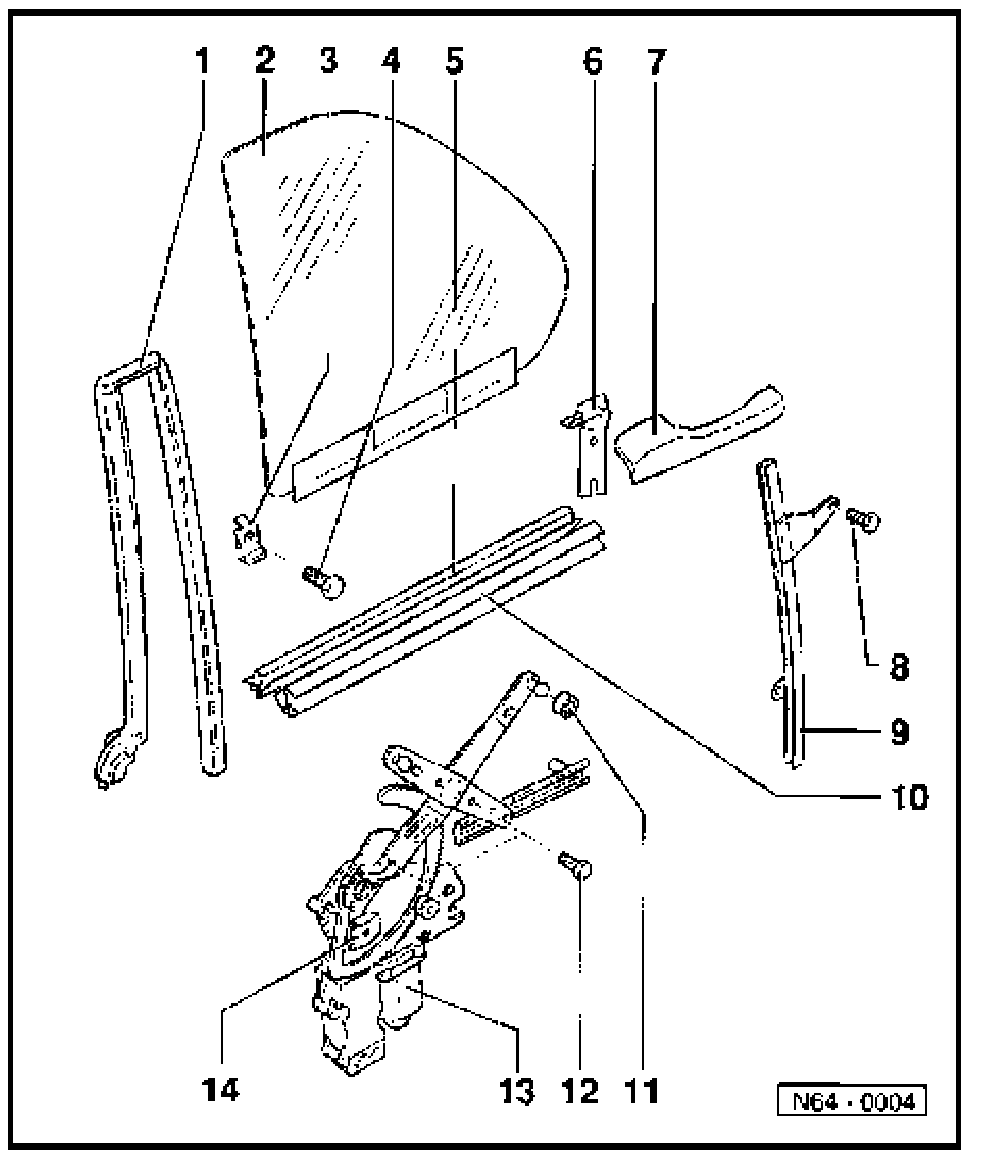 1 2 3 4 5 6 7

8

9

10

14 13 12 11

N64 · 0004