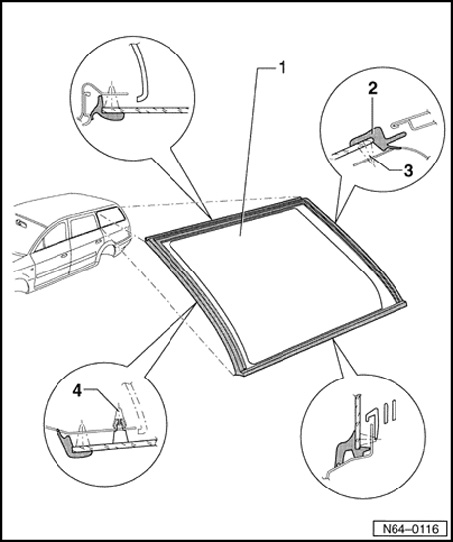 1
2
3
4
N64–0116