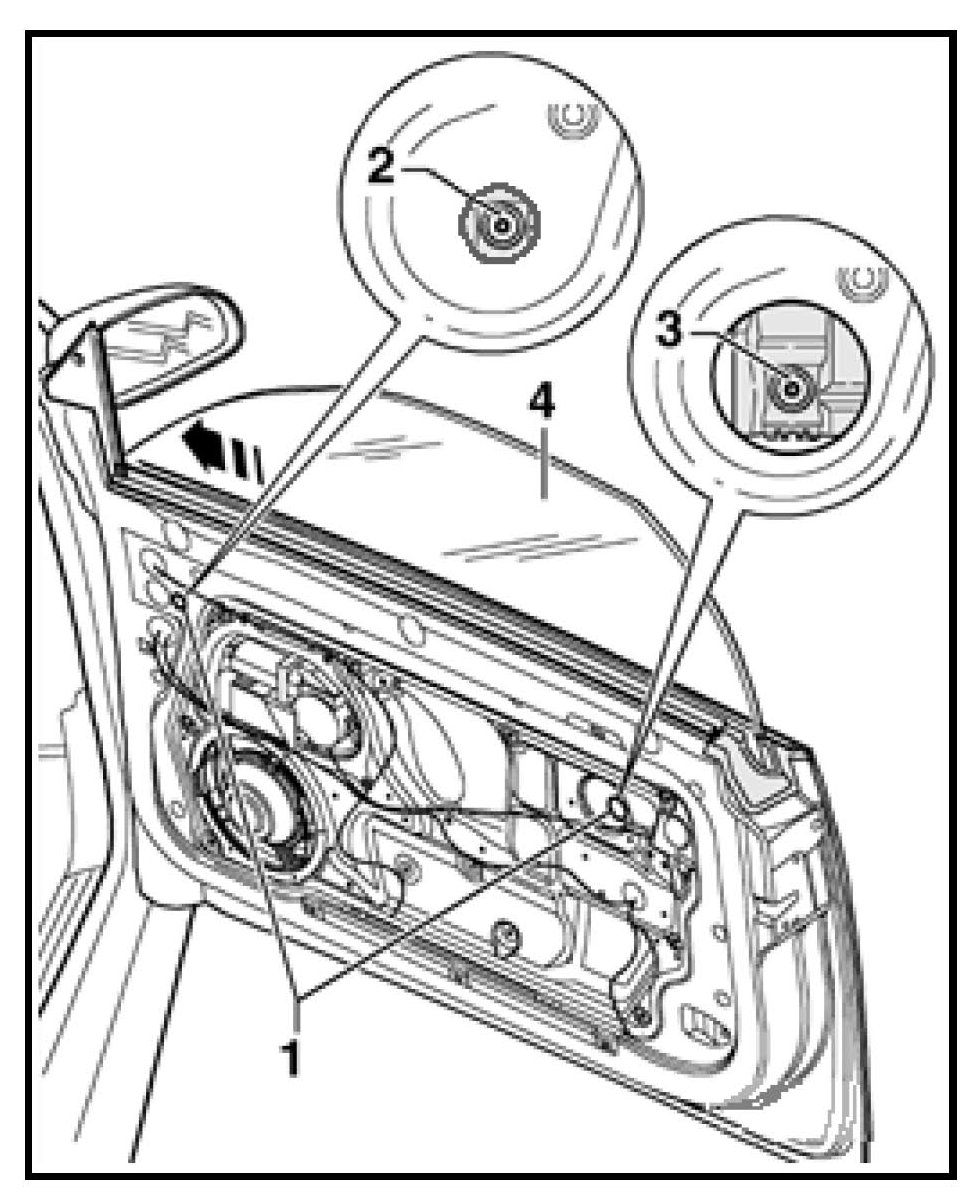 2
3
4
1