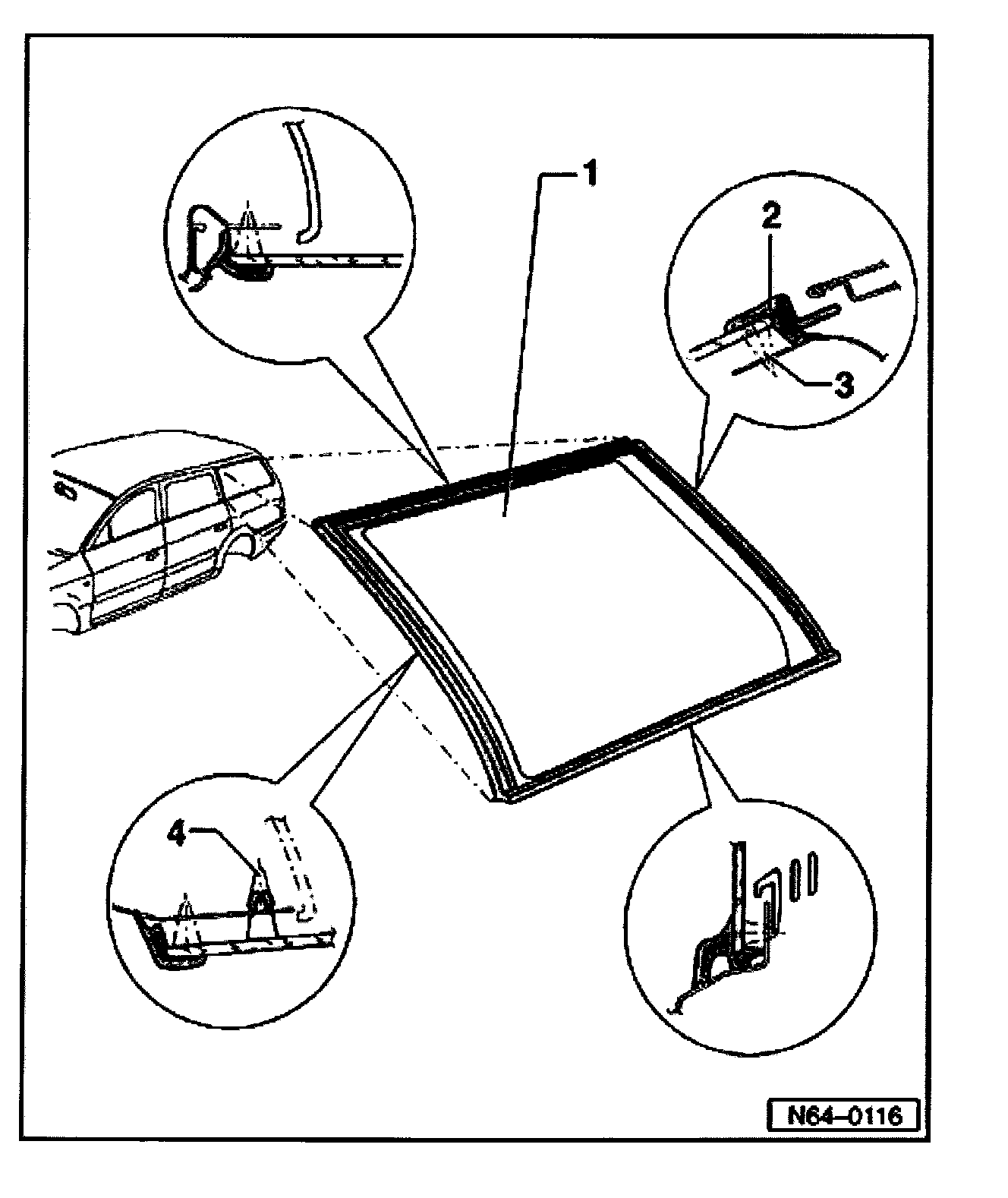 1
2
3
4
N64–0116