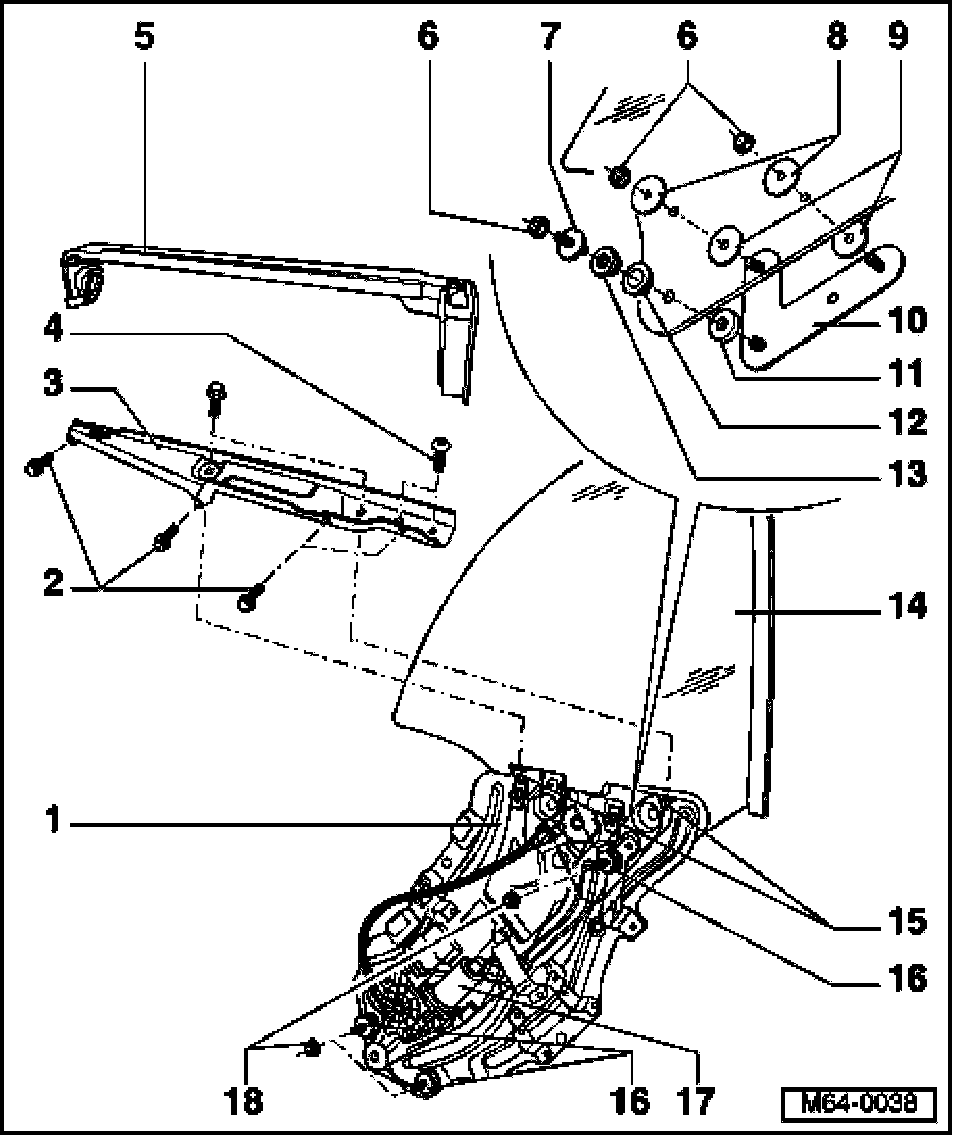 5
6
7
6
8
9
4
3
10
11
12
13
2
14
1
15
16
18
16
17
M64-0038