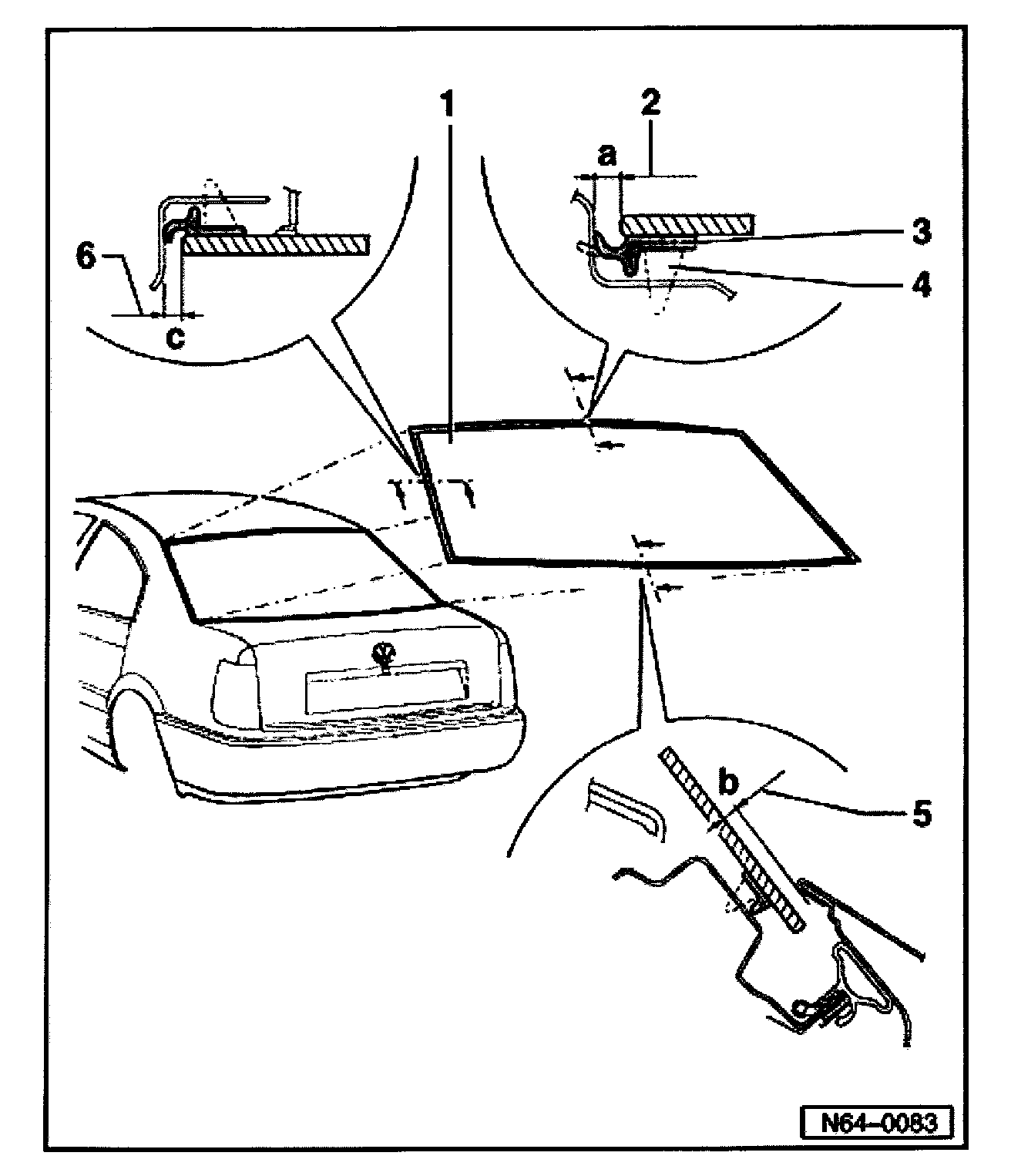 1
2
a
3
4
6
c
b
5
N64–0083