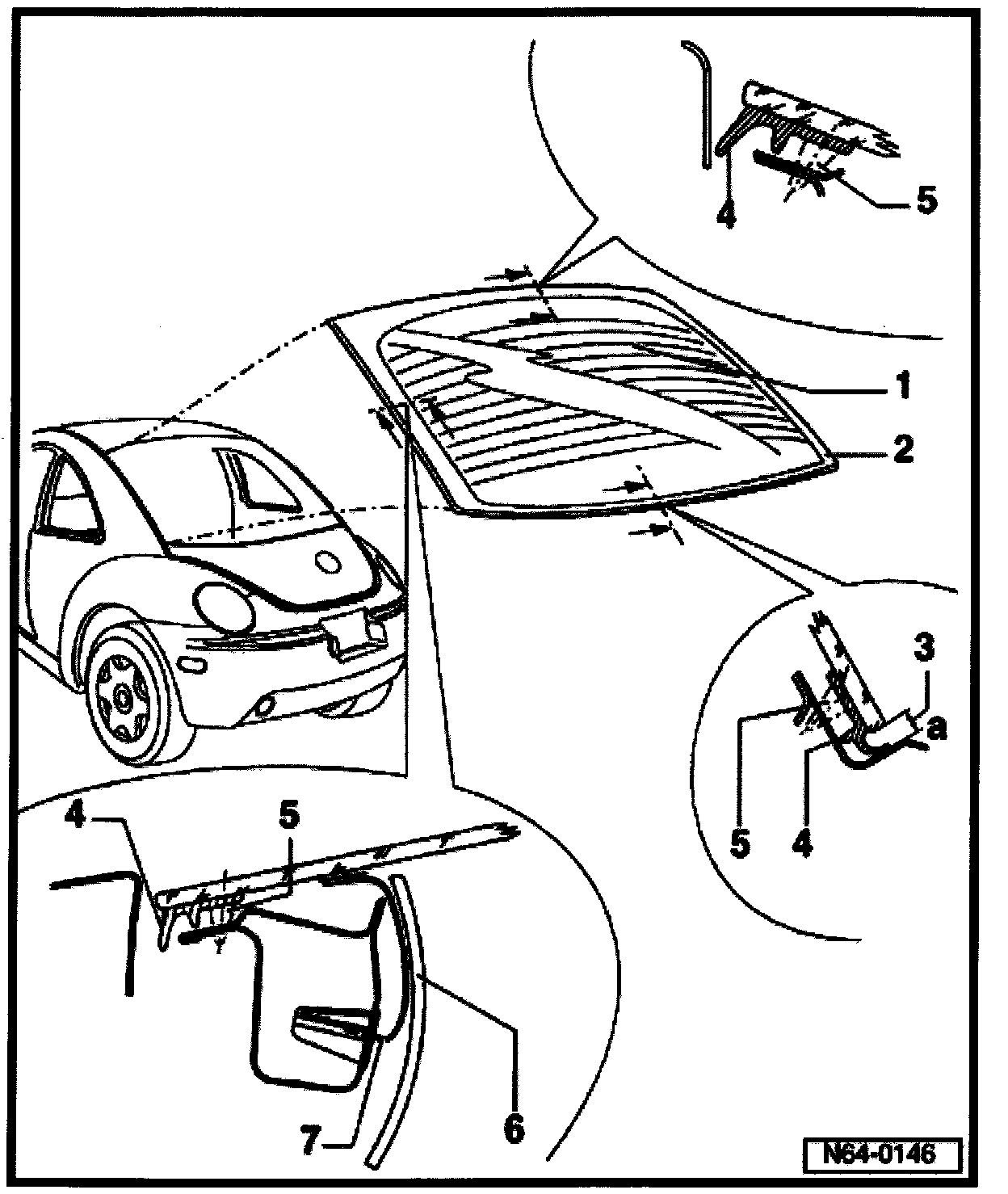 4
5
1
2
3
a
5
4
4
5
6
7
N64-0146