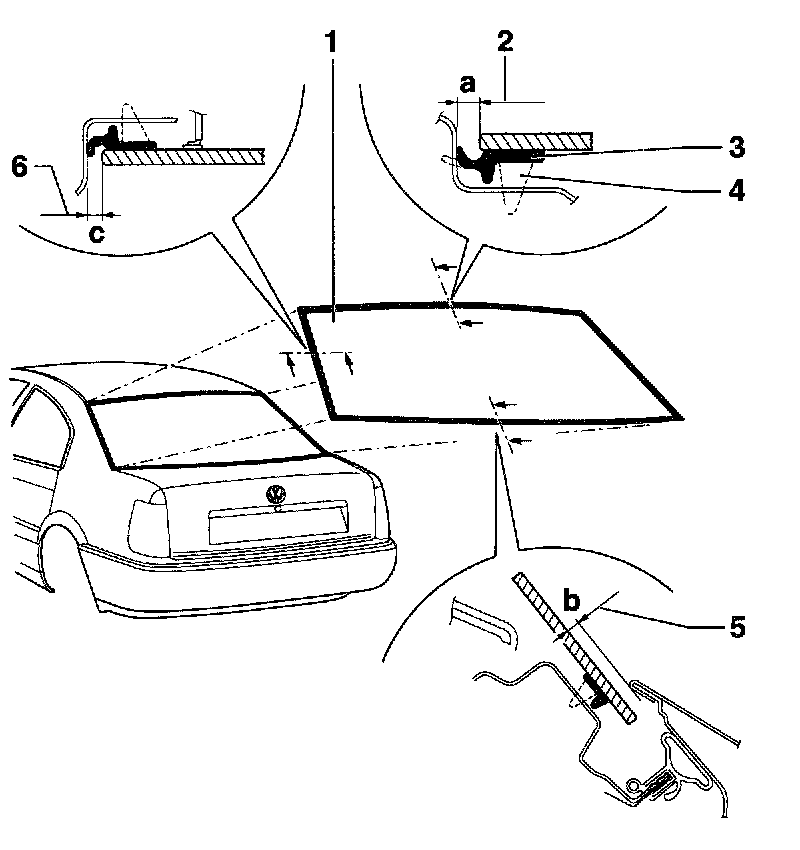 1
2
a
3
4
6
c
b
5