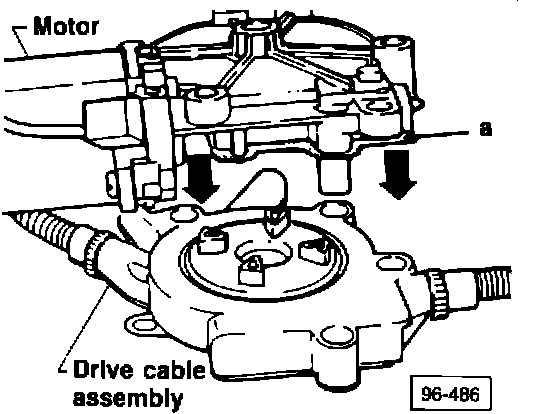 Motor

a

Drive cable assembly

96-486