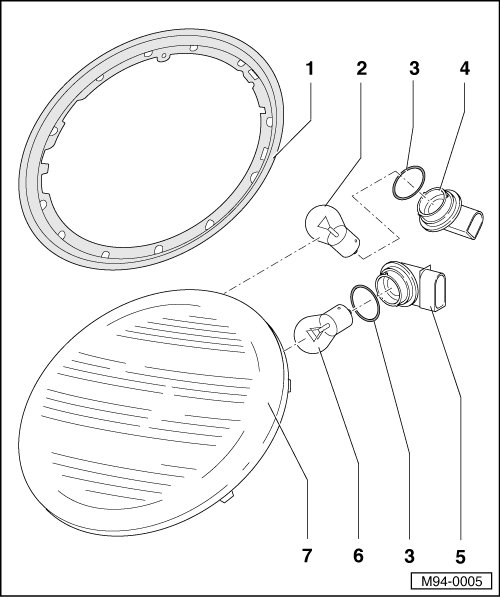 1 2 3 4

7 6 3 5

M94-0005