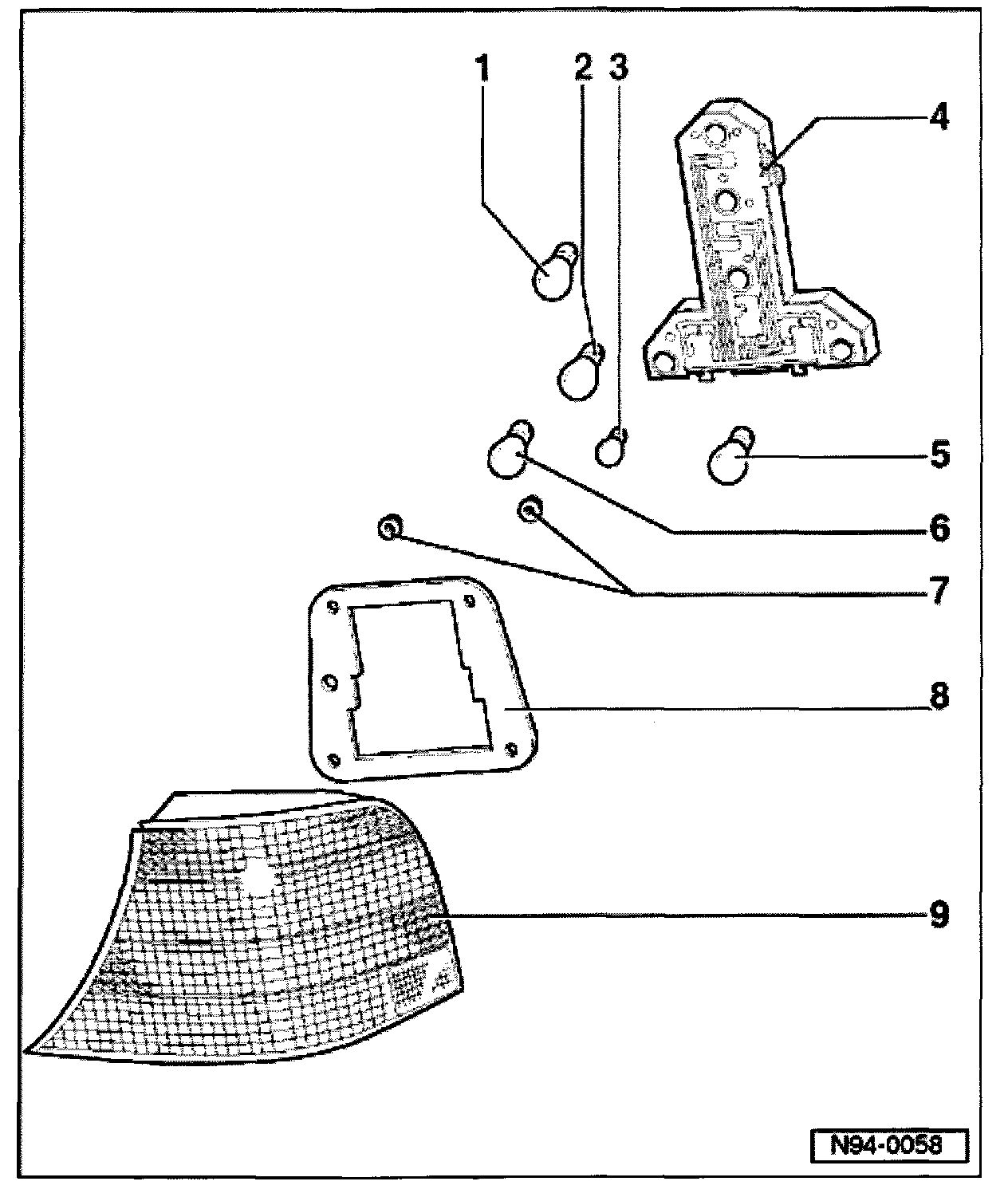 1
2
3
4
5
6
7
8
9
N94-0058