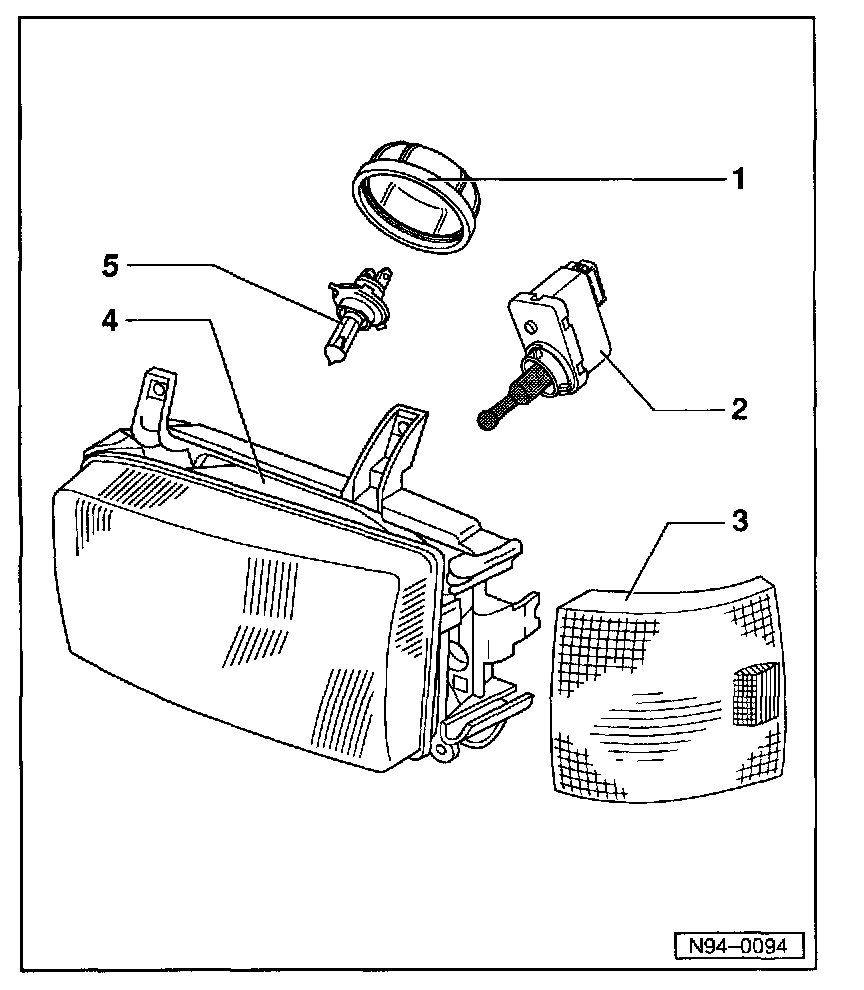 1
5
4
2
3
N94–0094