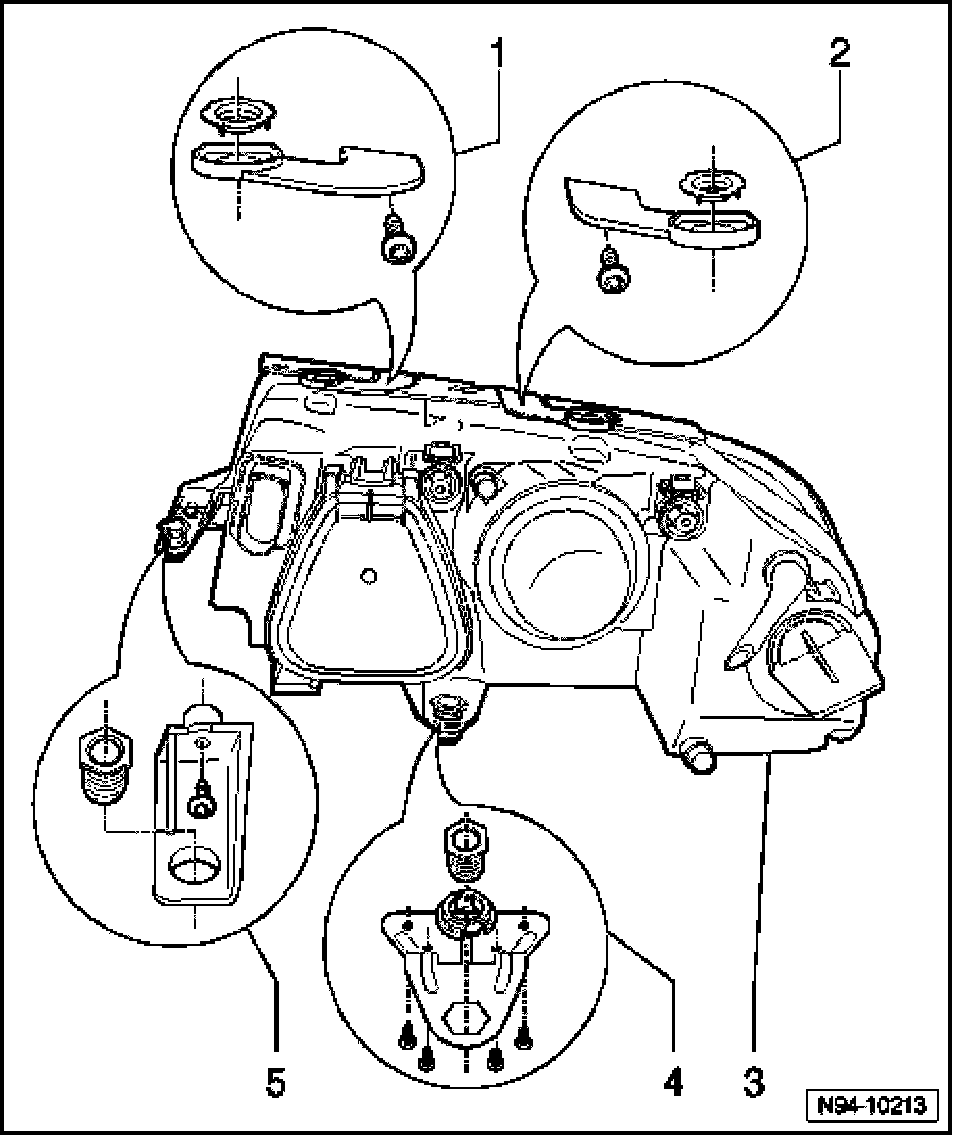 1

2

5

4

3

N94-10213