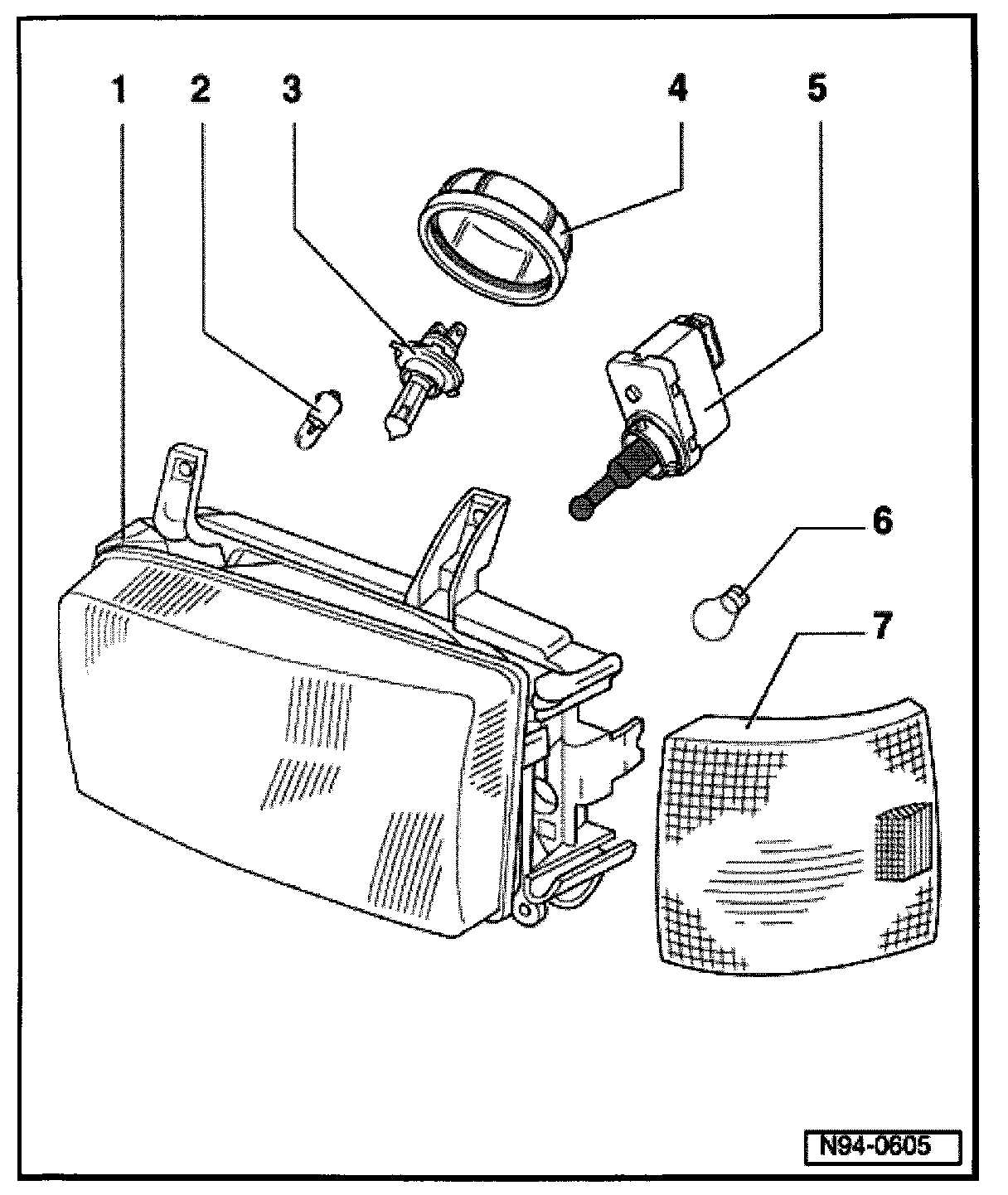 1
2
3
4
5
6
7
N94-0605