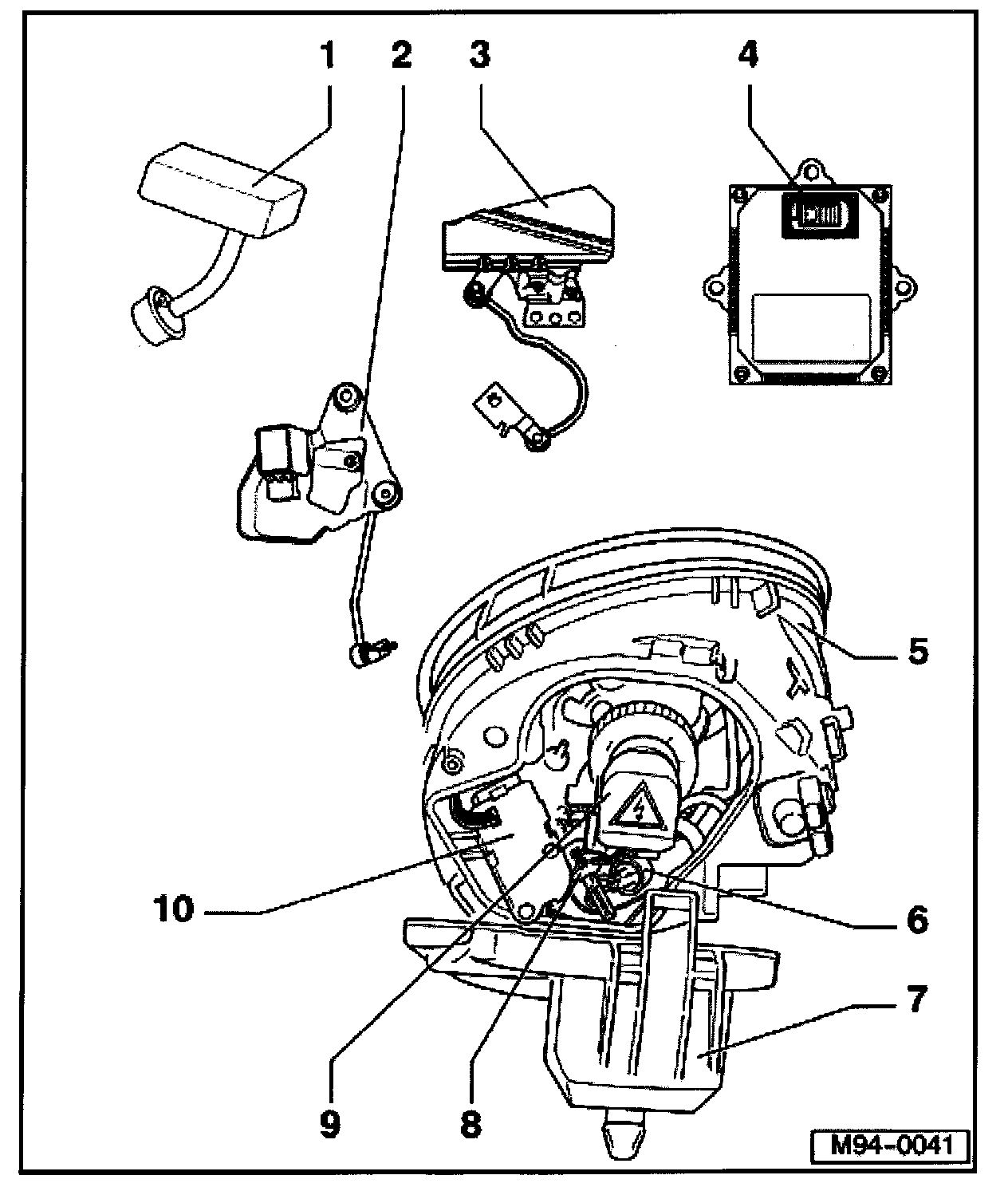 1
2
3
4
5
10
6
7
9
8
M94-0041