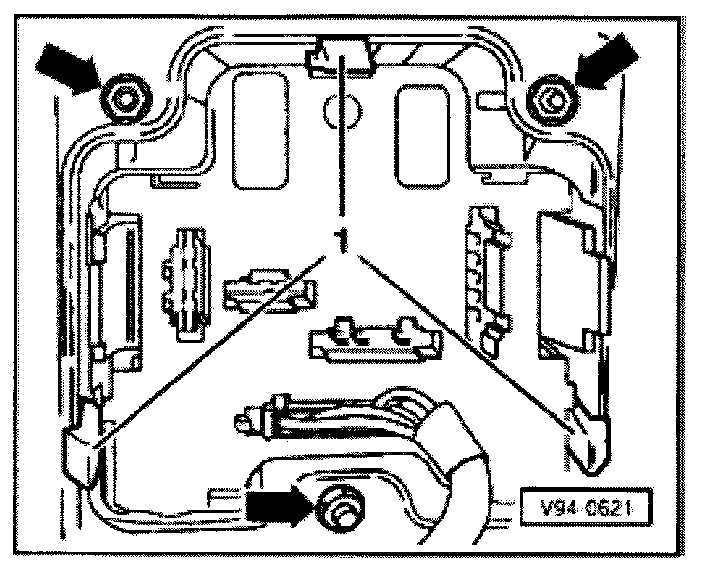 1

V94-0621