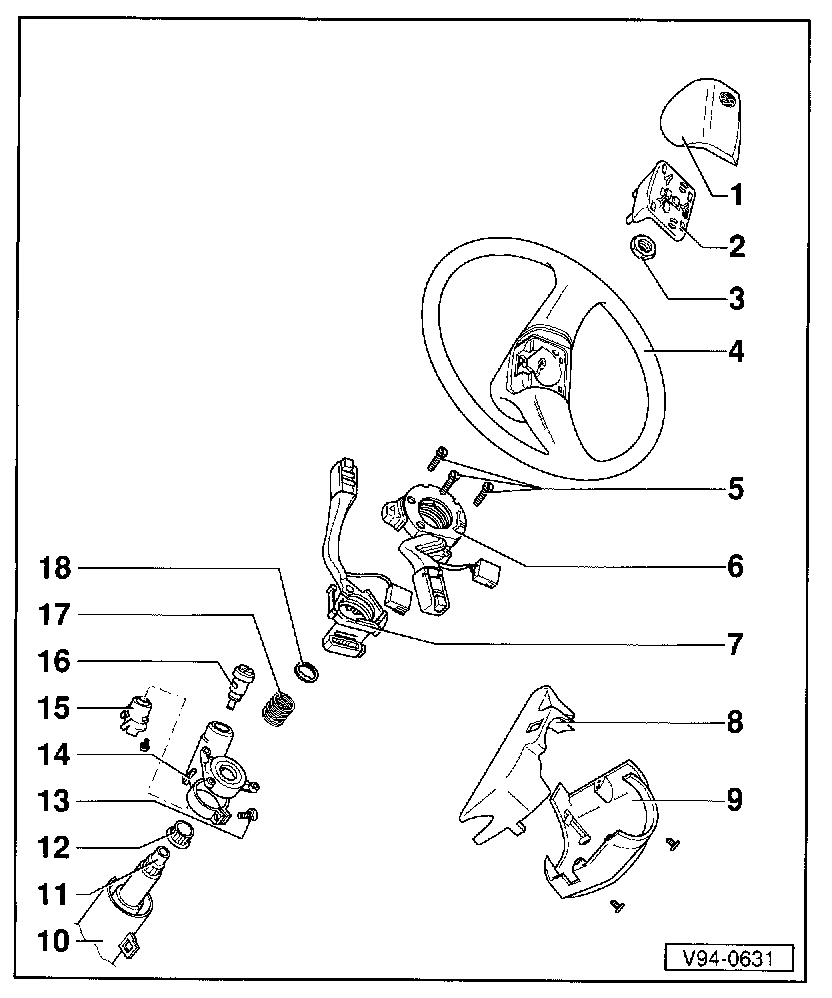 1
2
3
4
5
6
7
8
9
18
17
16
15
14
13
12
11
10
V94-0631