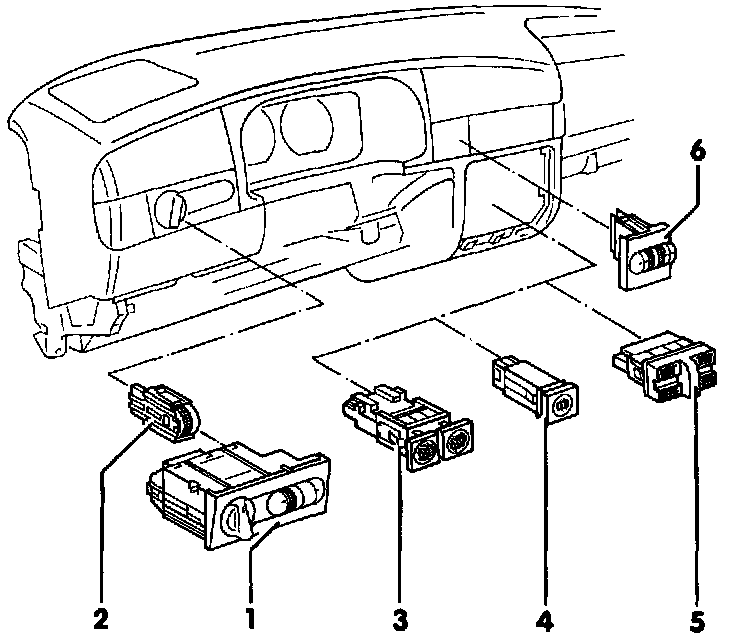 6
2
1
3
4
5