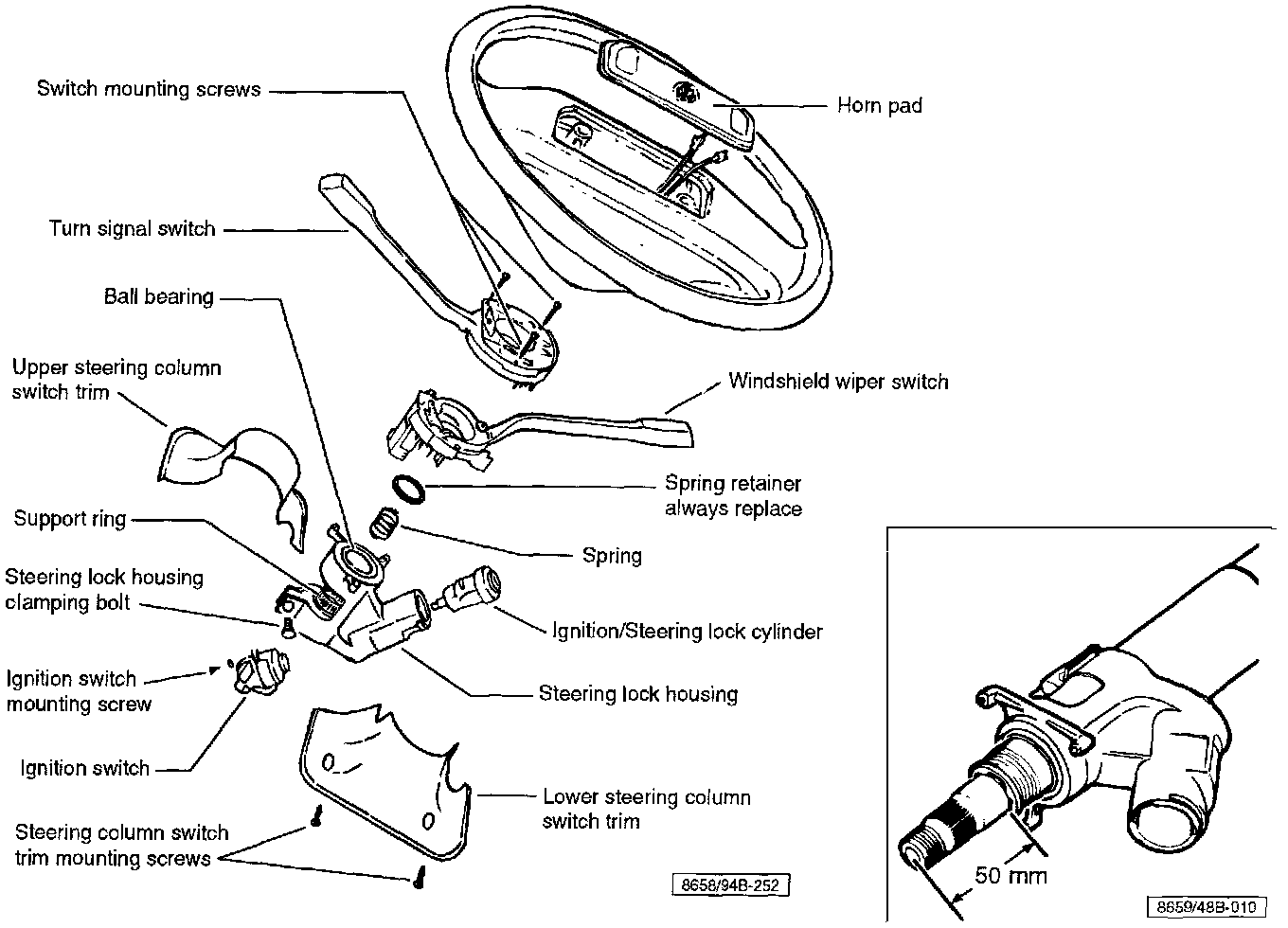 Switch mounting screws

Horn pad

Turn signal switch

Ball bearing

Upper steering column switch trim

Windshield wiper switch

Spring retainer always replace

Support ring

Spring

Steering lock housing clamping bolt

Ignition/Steering lock cylinder

Ignition switch mounting screw

Steering lock housing

Ignition switch

Lower steering column switch trim

Steering column switch trim mounting screws

8658/94B-252

50 mm

8659/48B-010