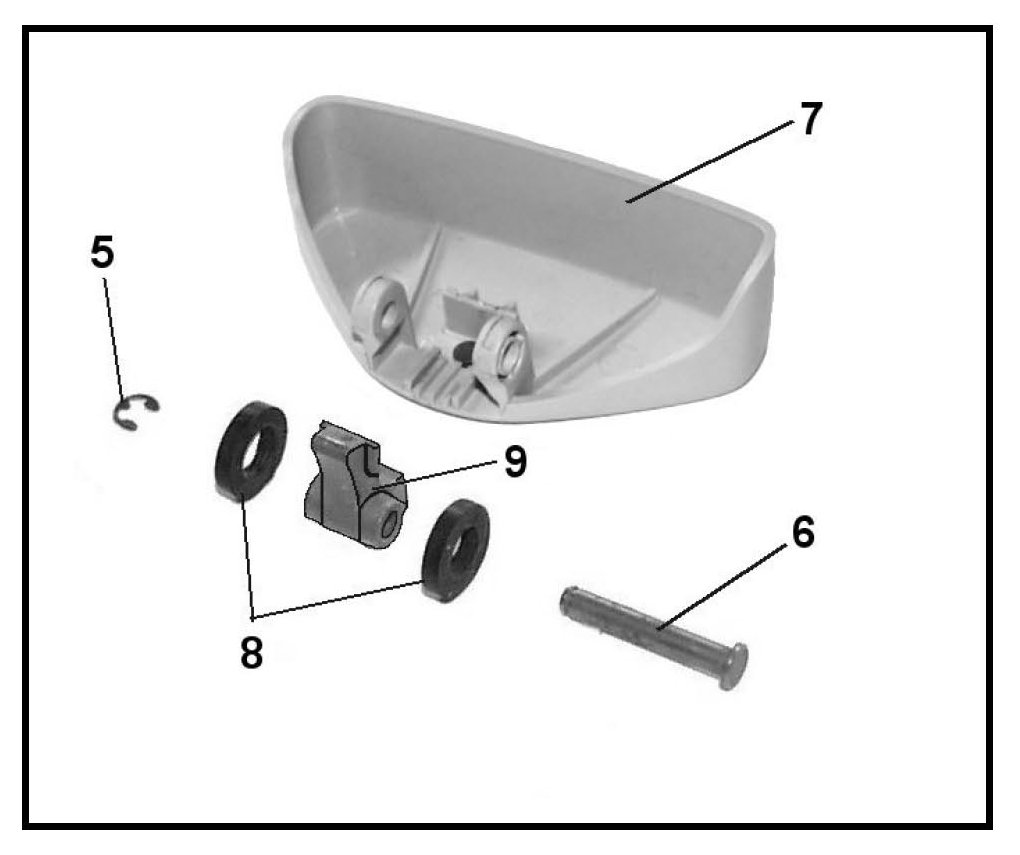 7
5
9
6
8