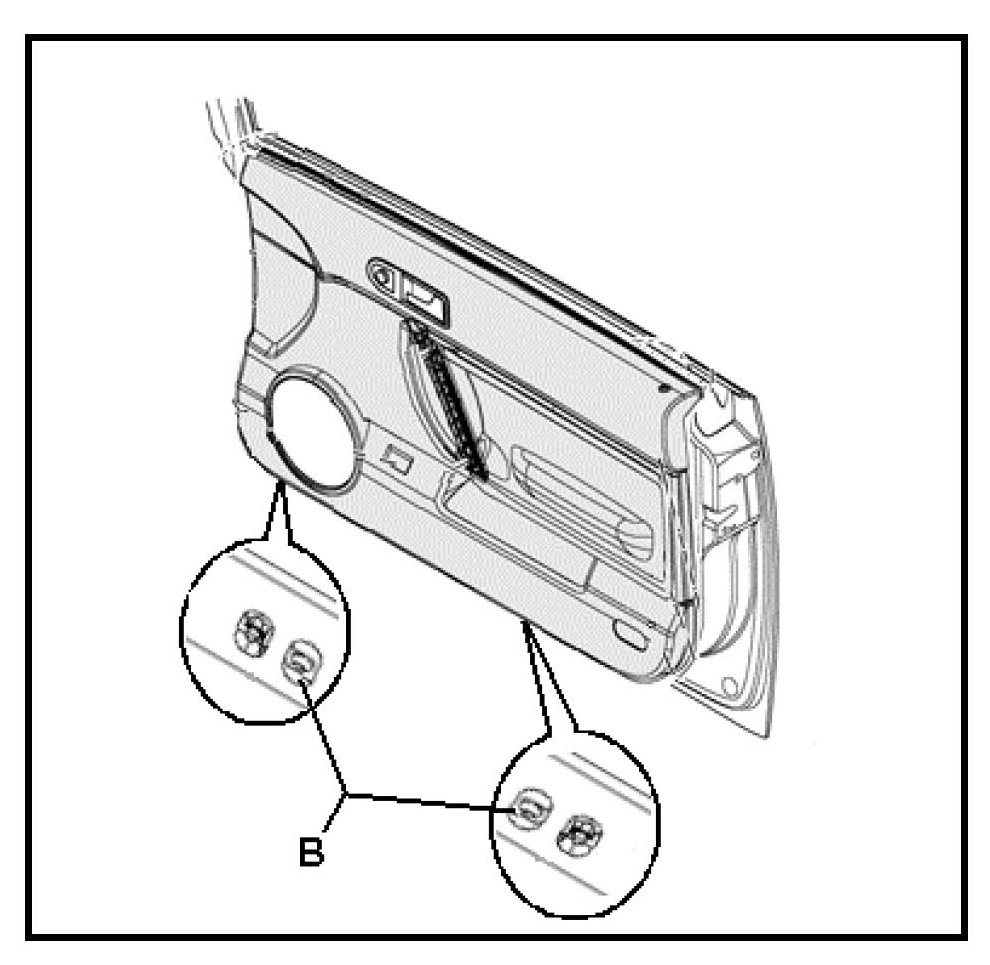 B