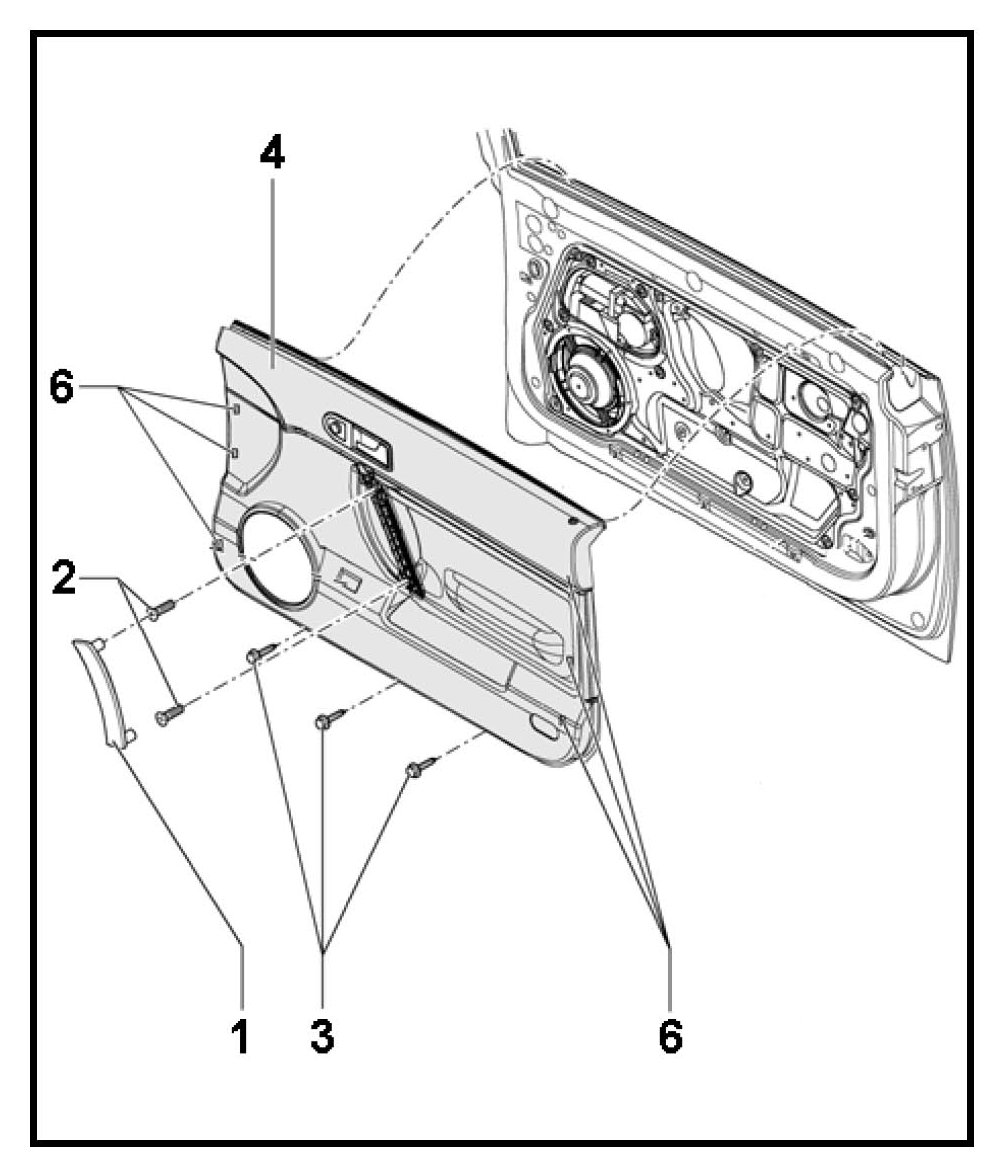 4
6
2
1
3
6