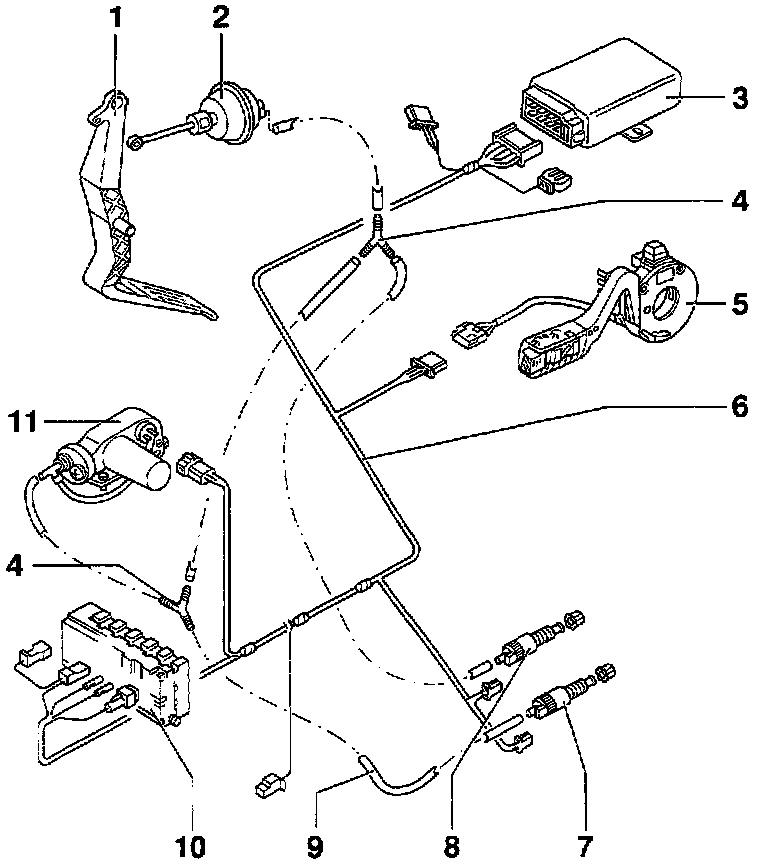 1
2
3
4
5
6
11
4
10
9
8
7