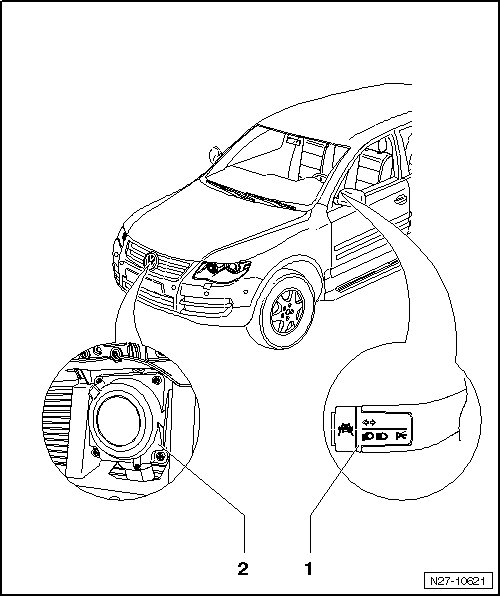 2
1
N27-10621