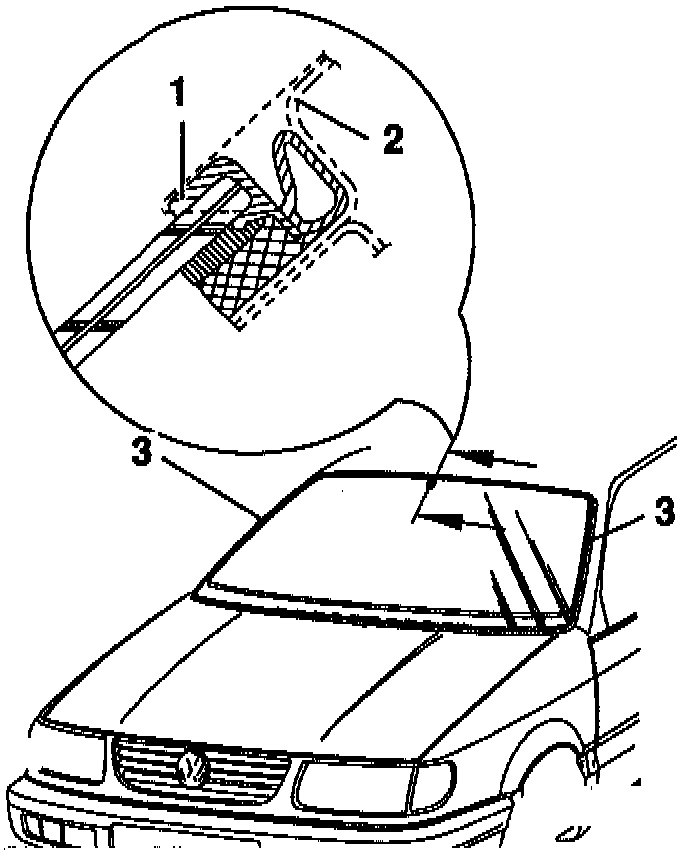 1
2
3
3