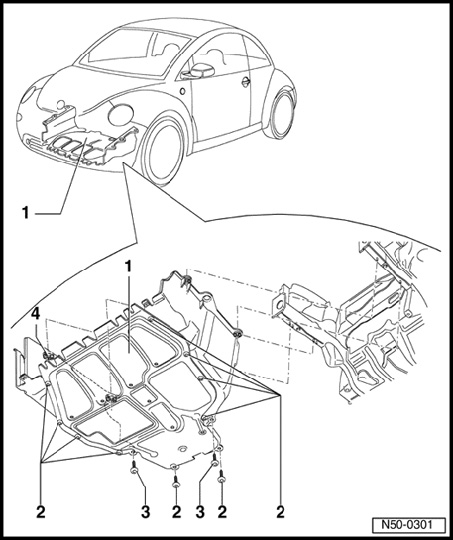 1
1
4
2
3
2
3
2
2
N50-0301