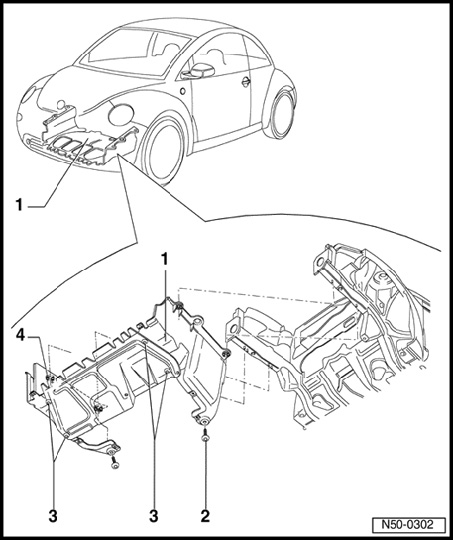 1

1

4

3

3

2

N50-0302