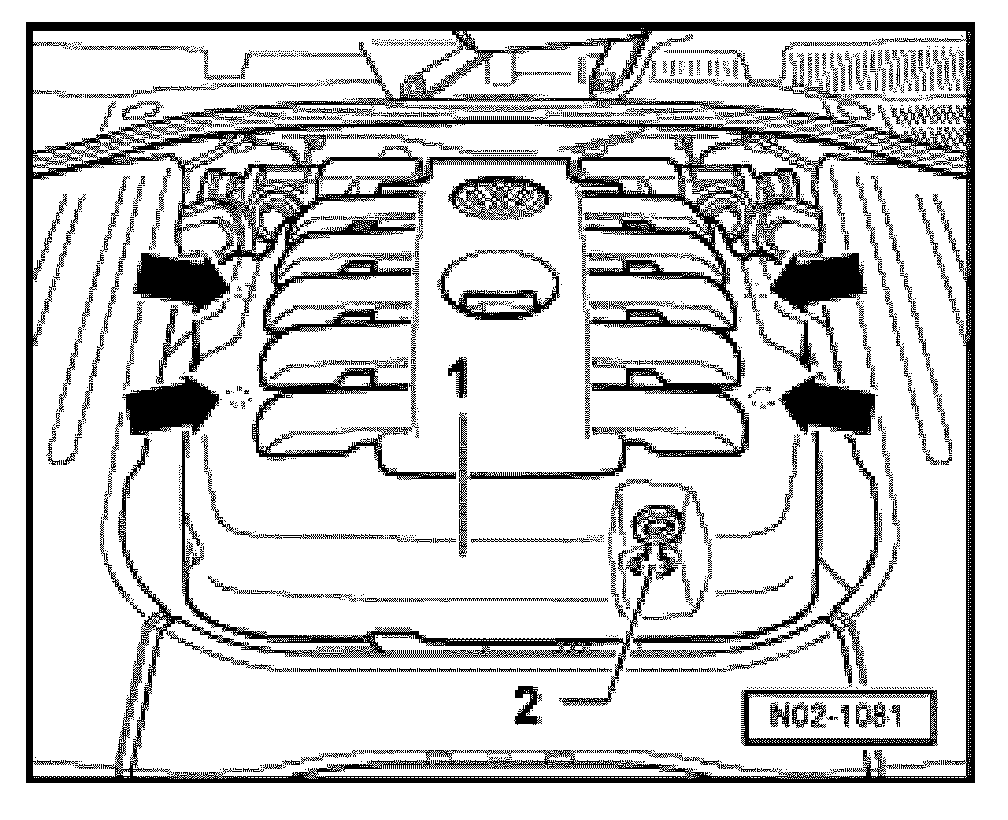 1
2
N02-1081