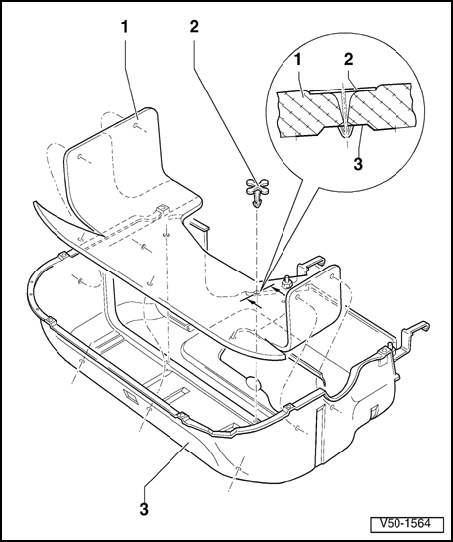 1
2
1
2
3
3
V50-1564