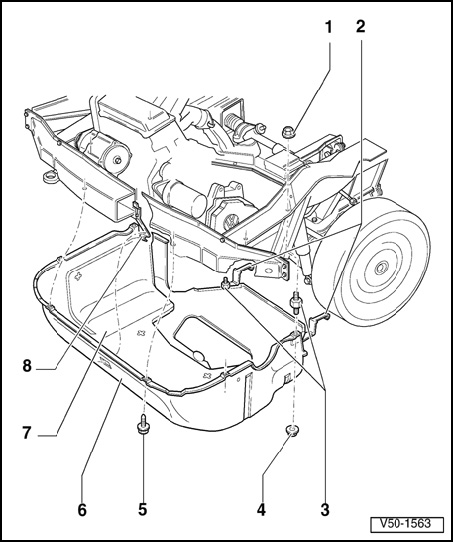 1
2
8
7
6
5
4
3
V50-1563