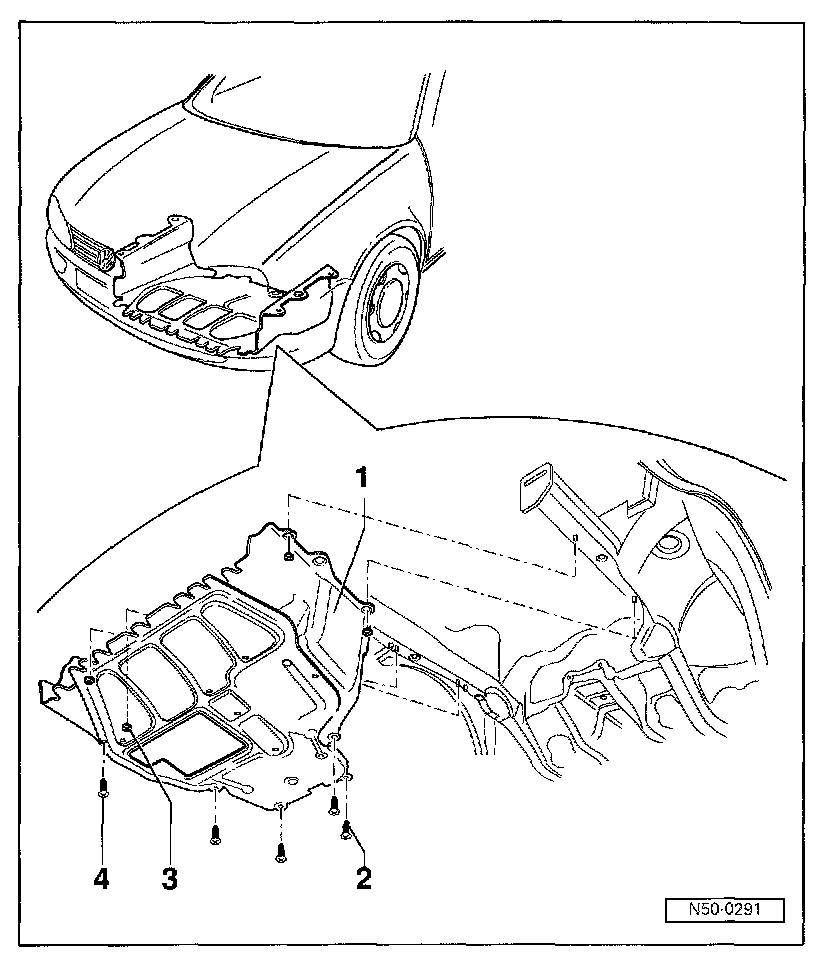 1
4
3
2
N50-0291