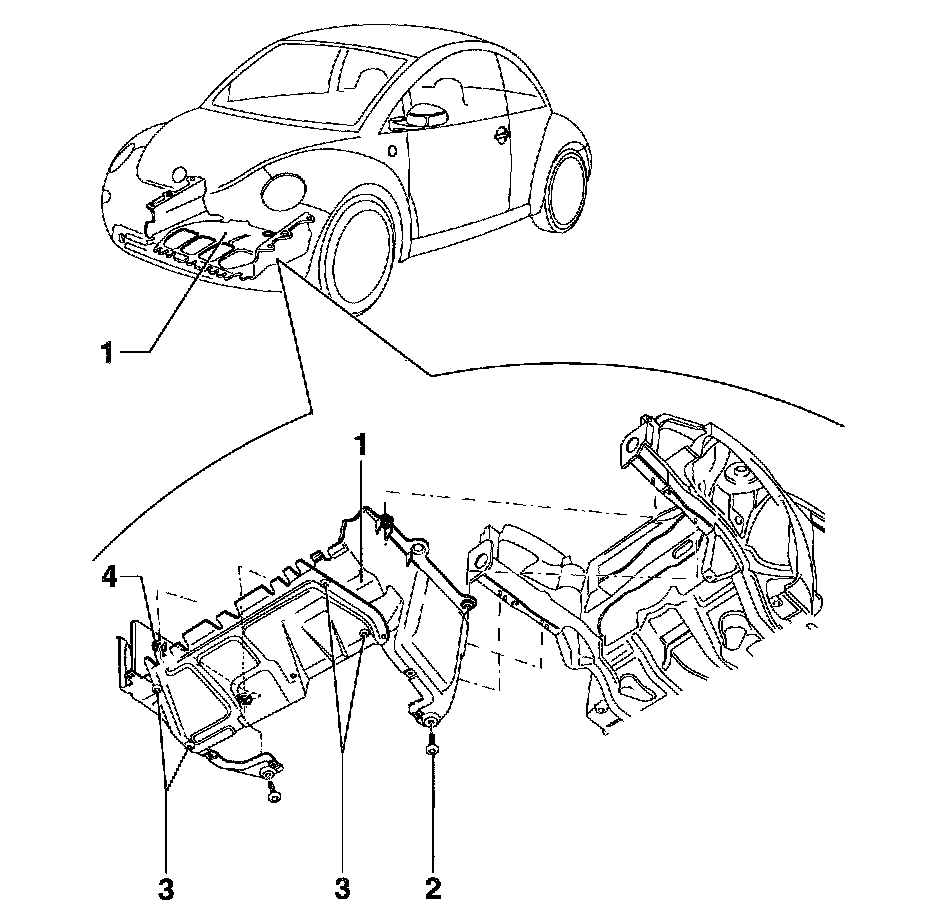 1

1

4

3

3

2