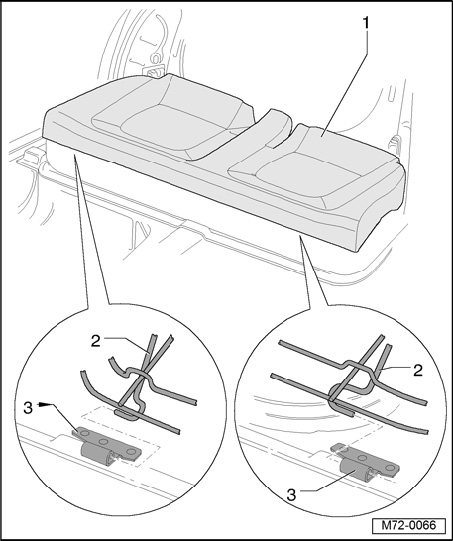 1

2

3

2

3

M72-0066