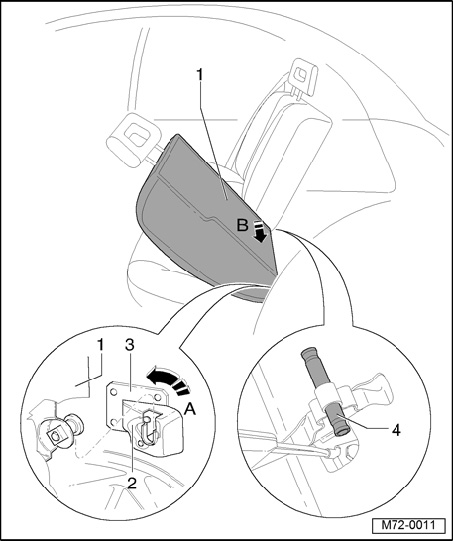 1
B
1
3
A
2
4
M72-0011