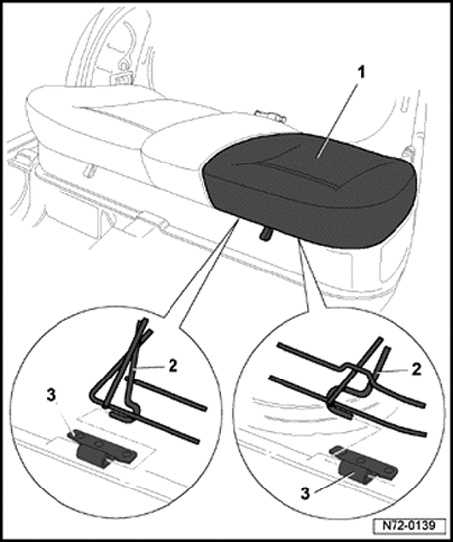 1

2

3

2

3

N72-0139