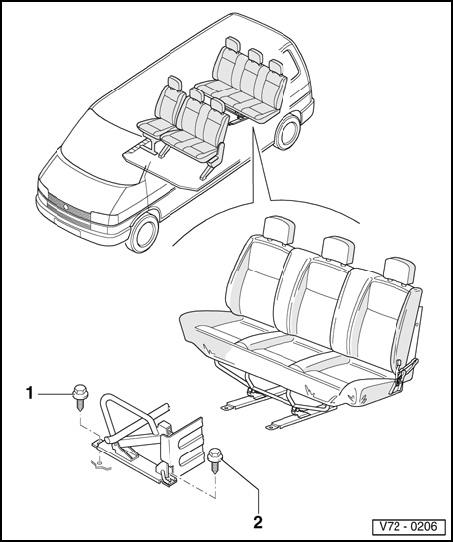 1

2

V72 - 0206