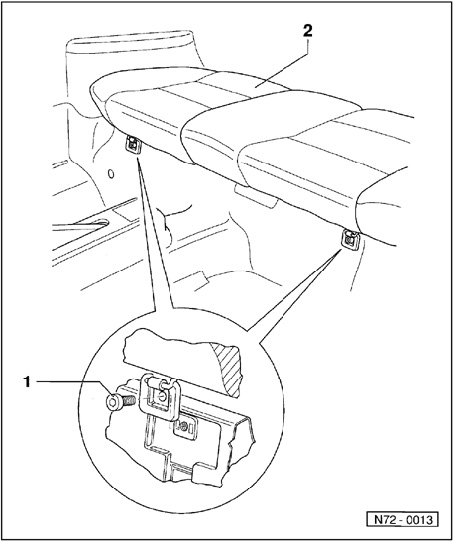 2

1

N72 - 0013