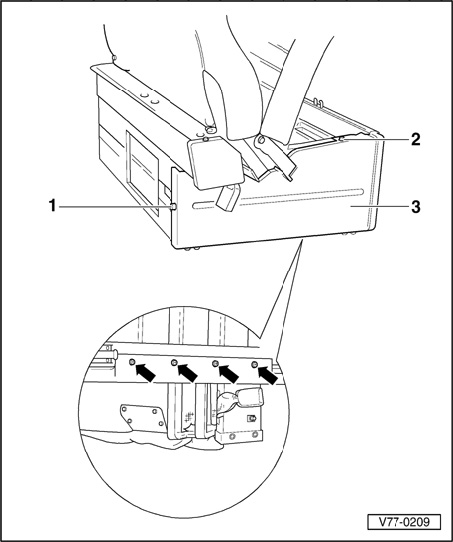 2

1

3

V77-0209