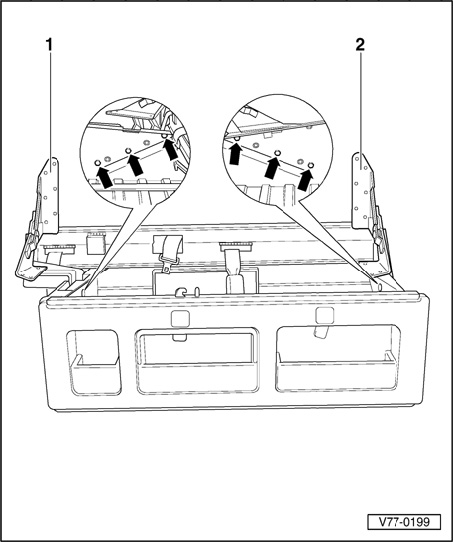 1

2

V77-0199