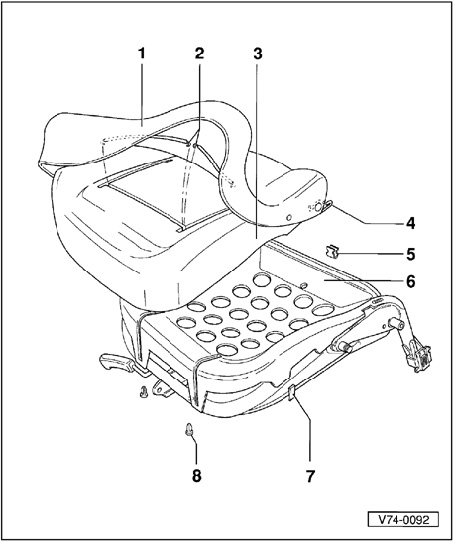 1
2
3
4
5
6
7
8
V74-0092