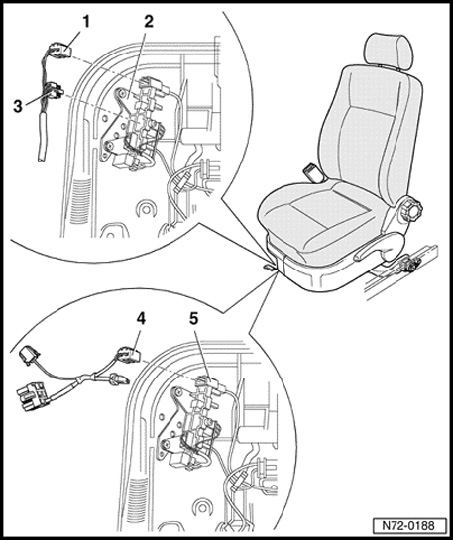 1
2
3
4
5
N72-0188