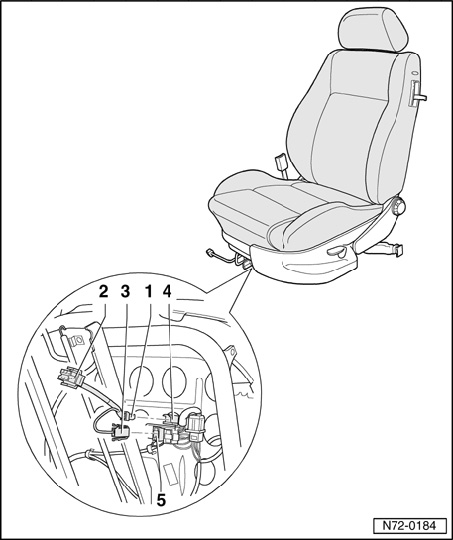 2 3 1 4

5

N72-0184