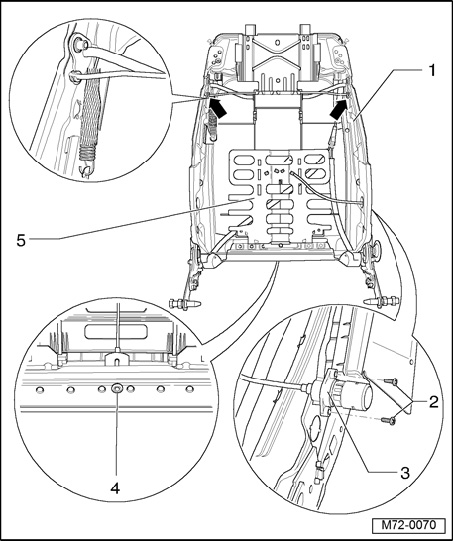 1

5

2

3

4

M72-0070