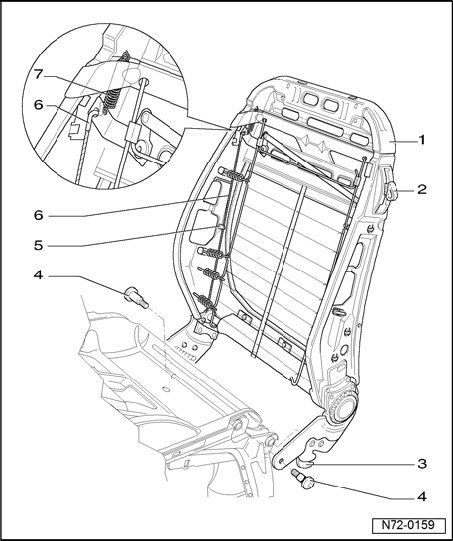 7
6
1
2
6
5
4
3
4
N72-0159